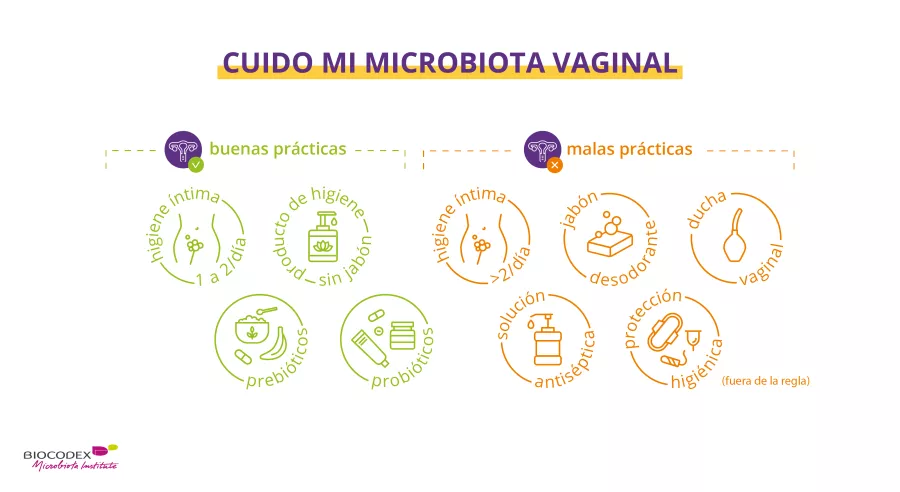 CUIDO MI MICROBIOTA VAGINAL

buenas prácticas

higiene íntima 1 a 2/día

producto de higiene sin jabón

prebióticos

probióticos

malas prácticas

higiene íntima >2/día

jabón desodorante

ducha vaginal

solución antiséptica

protección higiénica (fuera de la regla)

BIOCODEX
Microbiota Institute