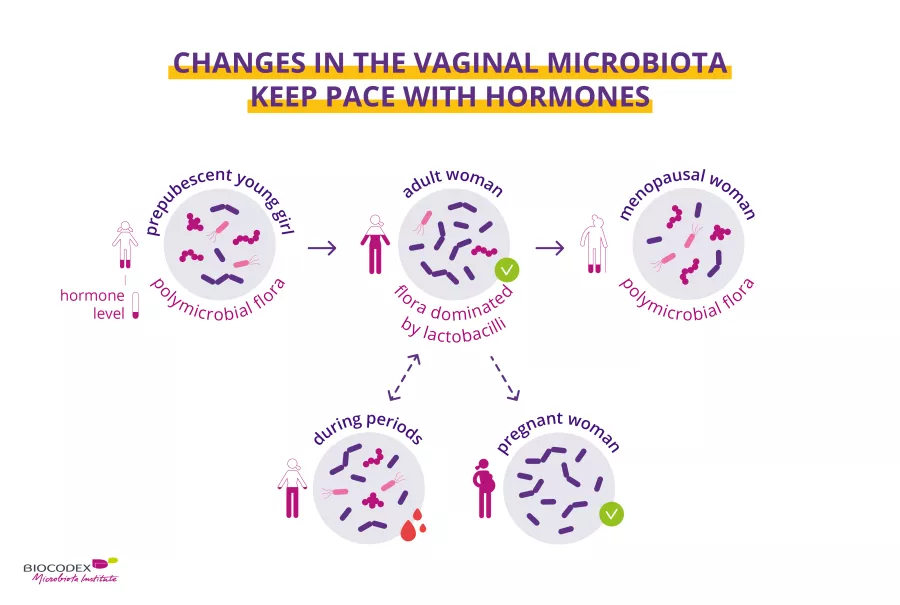 CHANGES IN THE VAGINAL MICROBIOTA KEEP PACE WITH HORMONES

prepubescent young girl

hormone level

polymicrobial flora

adult woman

flora dominated by lactobacilli

menopausal woman

polymicrobial flora

during periods

pregnant woman

BIOCODEX Microbiota Institute