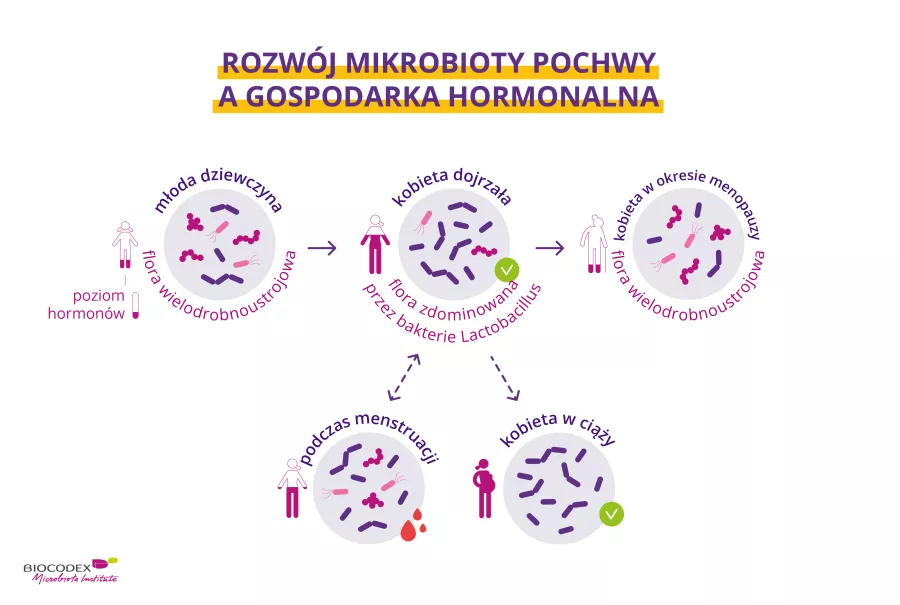 ROZWÓJ MIKROBIOTY POCHWY
A GOSPODARKA HORMONALNA

młoda dziewczyna
flora wielodrobnoustrojowa
poziom hormonów

kobieta dojrzała
flora zdominowana przez bakterie Lactobacillus

kobieta w okresie menopauzy
flora wielodrobnoustrojowa

podczas menstruacji

kobieta w ciąży

BIOCODEX
Microbiota Institute