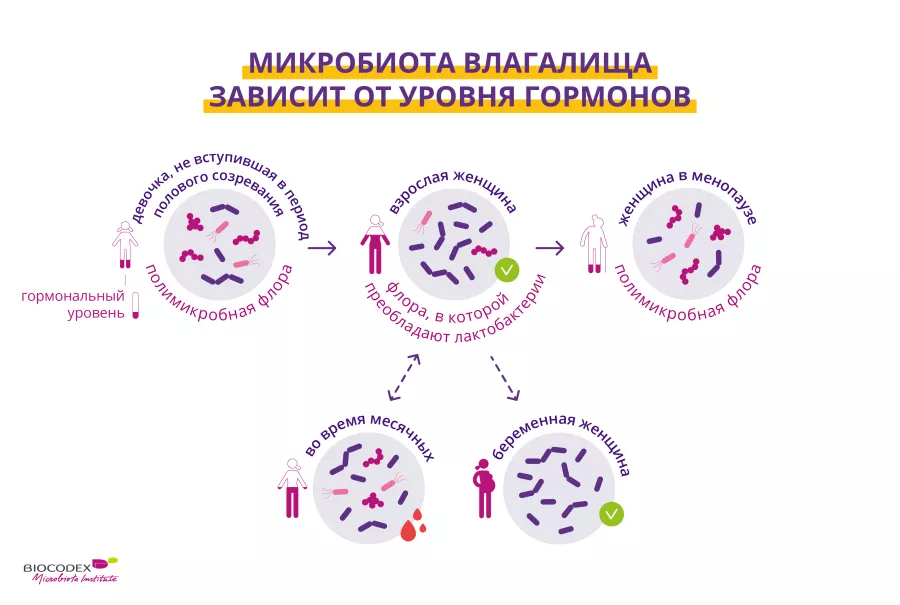 МИКРОБИОТА ВЛАГАЛИЩА
ЗАВИСИТ ОТ УРОВНЯ ГОРМОНОВ

девочка, не вступившая в период полового созревания

полимикробная флора

гормональный уровень

взрослая женщина

флора, в которой преобладают лактобактерии

женщина в менопаузе

полимикробная флора

во время месячных

беременная женщина

BIOCODEX
Microbiota Institute