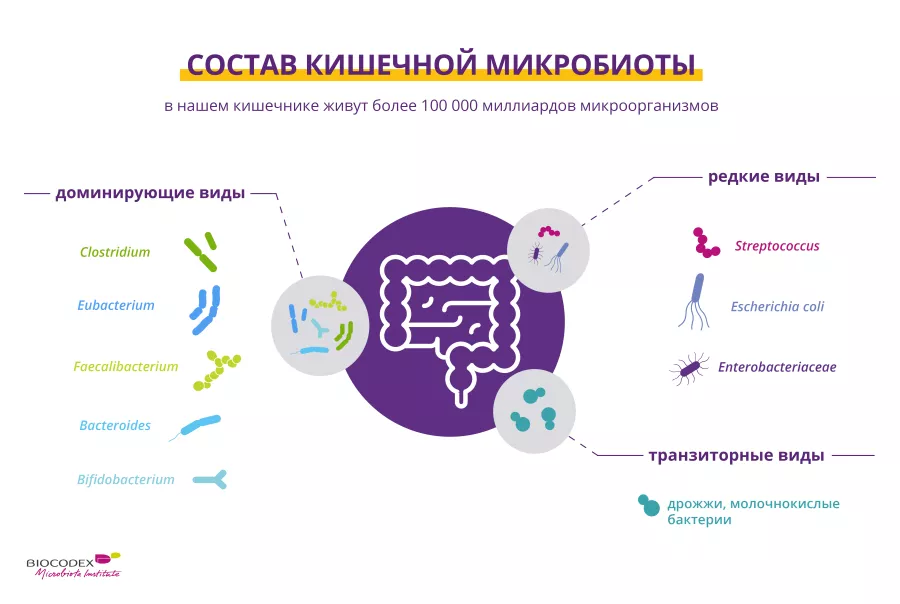 СОСТАВ КИШЕЧНОЙ МИКРОБИОТЫ

в нашем кишечнике живут более 100 000 миллиардов микроорганизмов

доминирующие виды

Clostridium

Eubacterium

Faecalibacterium

Bacteroides

Bifidobacterium

редкие виды

Streptococcus

Escherichia coli

Enterobacteriaceae

транзиторные виды

дрожжи, молочнокислые бактерии

BIOCODEX
Microbiota Institute