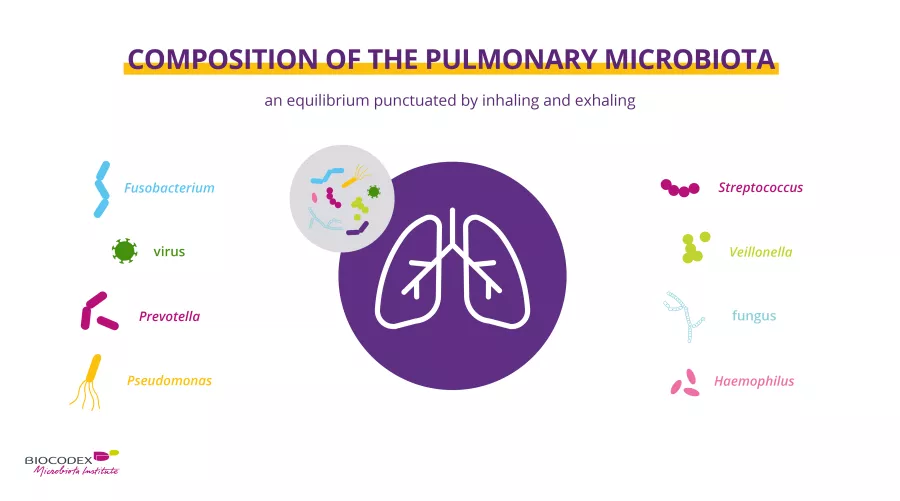 COMPOSITION OF THE PULMONARY MICROBIOTA

an equilibrium punctuated by inhaling and exhaling

Fusobacterium

virus

Prevotella

Pseudomonas

Streptococcus

Veillonella

fungus

Haemophilus

BIOCODEX
Microbiota Institute