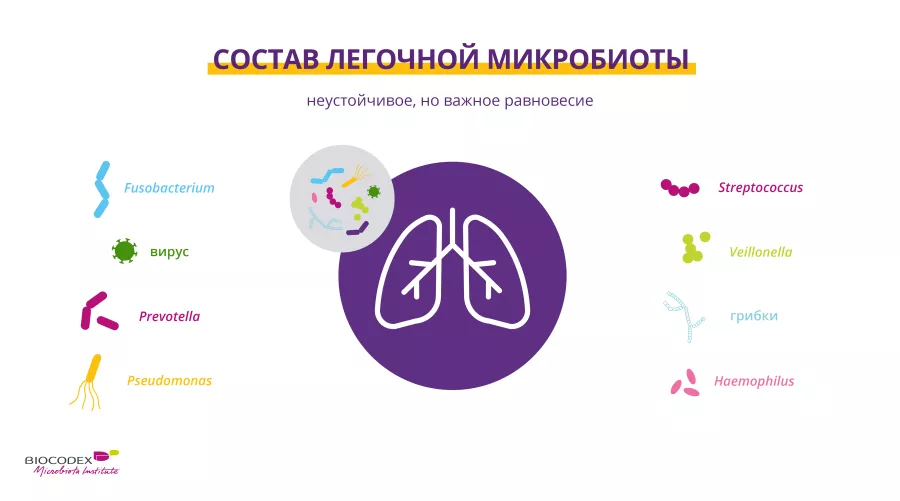 СОСТАВ ЛЕГОЧНОЙ МИКРОБИОТЫ

неустойчивое, но важное равновесие

Fusobacterium

вирус

Prevotella

Pseudomonas

Streptococcus

Veillonella

грибки

Haemophilus

BIOCODEX
Microbiota Institute