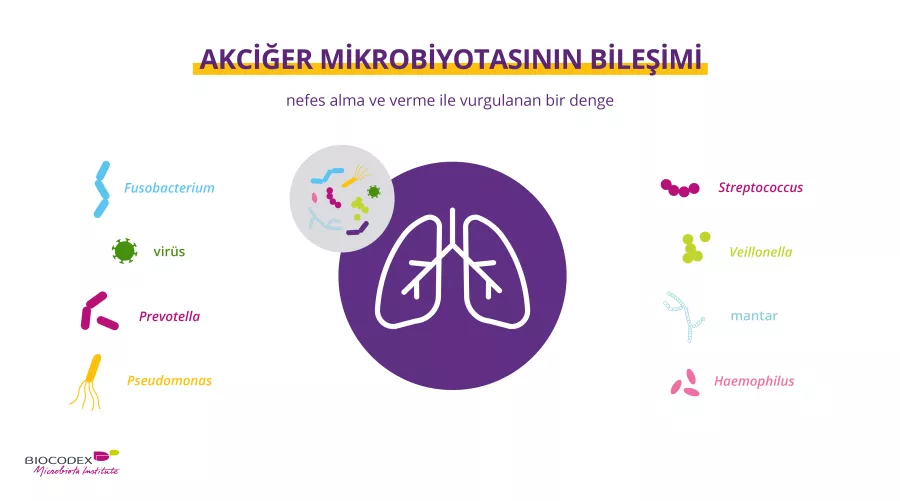 AKCİĞER MİKROBİYOTASININ BİLEŞİMİ

nefes alma ve verme ile vurgulanan bir denge

Fusobacterium

virüs

Prevotella

Pseudomonas

Streptococcus

Veillonella

mantar

Haemophilus

BIOCODEX
Microbiota Institute