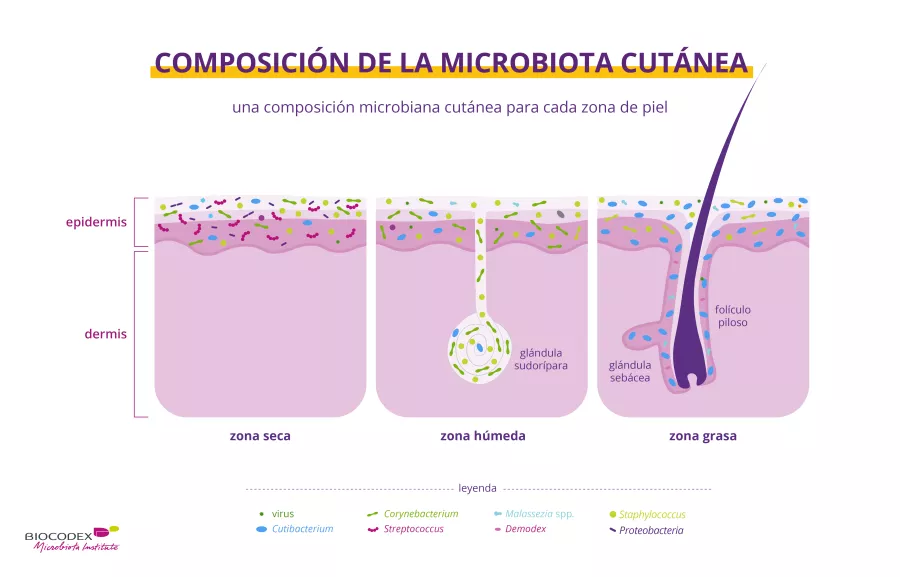 COMPOSICIÓN DE LA MICROBIOTA CUTÁNEA

una composición microbiana cutánea para cada zona de piel

epidermis

dermis

glándula sudorípara

folículo piloso

glándula sebácea

zona seca

zona húmeda

zona grasa

leyenda

virus
Cutibacterium
Corynebacterium
Streptococcus
Malassezia spp.
Demodex
Staphylococcus
Proteobacteria

BIOCODEX
Microbiota Institute