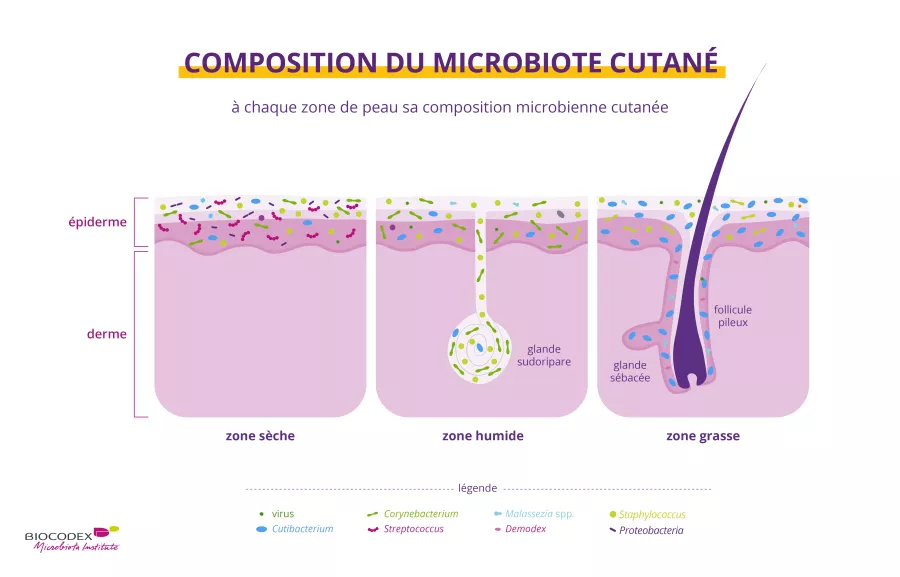 COMPOSITION DU MICROBIOTE CUTANÉ

à chaque zone de peau sa composition microbienne cutanée

épiderme

derme

glande sudoripare

follicule pileux

glande sébacée

zone sèche

zone humide

zone grasse

légende

virus
Cutibacterium
Corynebacterium
Streptococcus
Malassezia spp.
Demodex
Staphylococcus
Proteobacteria

BIOCODEX
Microbiota Institute