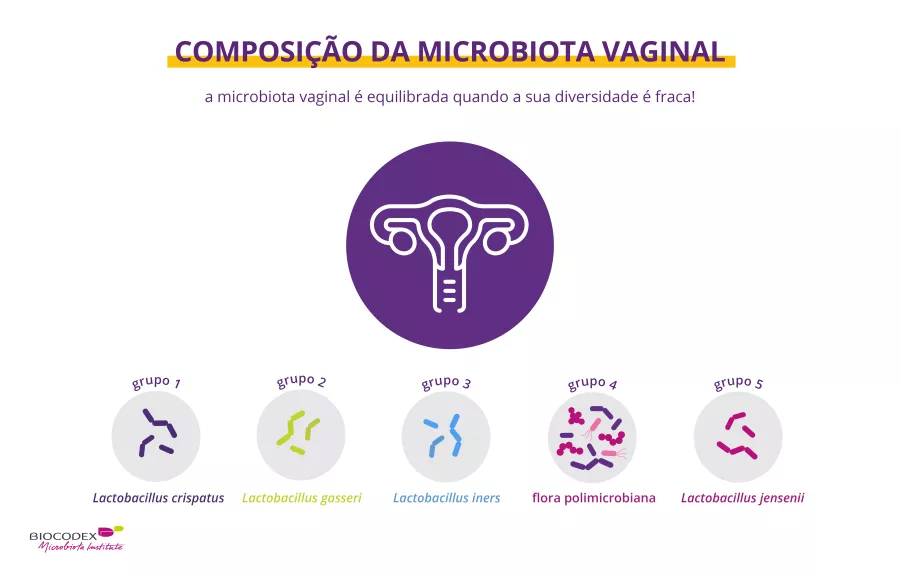 COMPOSIÇÃO DA MICROBIOTA VAGINAL

a microbiota vaginal é equilibrada quando a sua diversidade é fraca!

grupo 1
Lactobacillus crispatus

grupo 2
Lactobacillus gasseri

grupo 3
Lactobacillus iners

grupo 4
flora polimicrobiana

grupo 5
Lactobacillus jensenii

BIOCODEX
Microbiota Institute