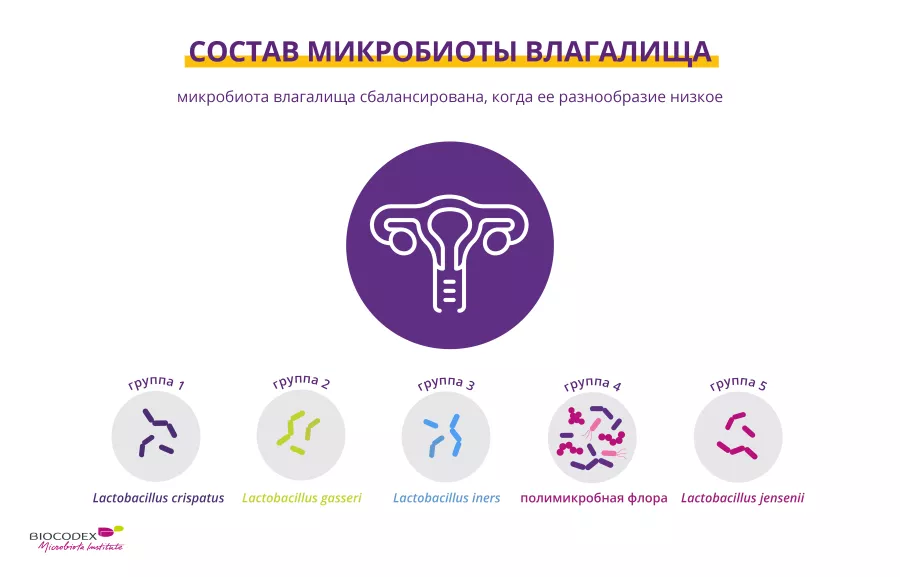 СОСТАВ МИКРОБИОТЫ ВЛАГАЛИЩА

микробиота влагалища сбалансирована, когда ее разнообразие низкое

группа 1
Lactobacillus crispatus

группа 2
Lactobacillus gasseri

группа 3
Lactobacillus iners

группа 4
полимикробная флора

группа 5
Lactobacillus jensenii

BIOCODEX
Microbiota Institute