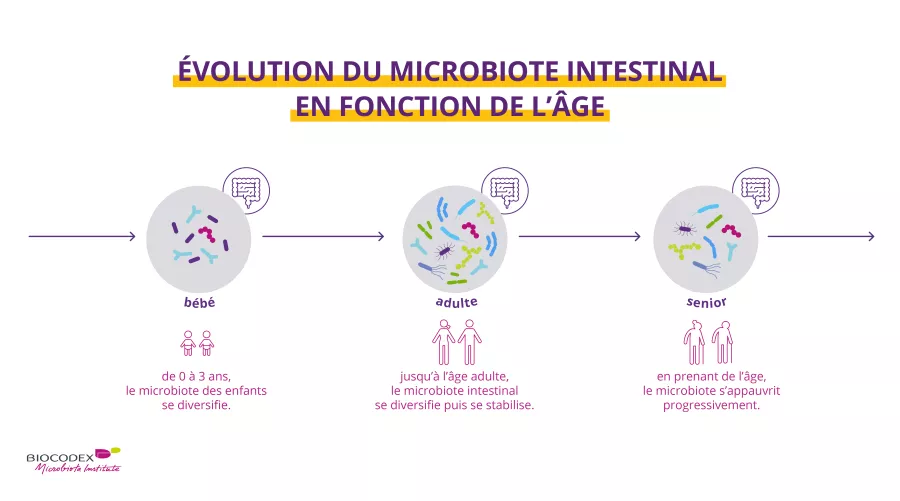 ÉVOLUTION DU MICROBIOTE INTESTINAL EN FONCTION DE L'ÂGE

bébé

de 0 à 3 ans, le microbiote des enfants se diversifie.

adulte

jusqu'à l'âge adulte, le microbiote intestinal se diversifie puis se stabilise.

senior

en prenant de l'âge, le microbiote s'appauvrit progressivement.

BIOCODEX
Microbiota Institute