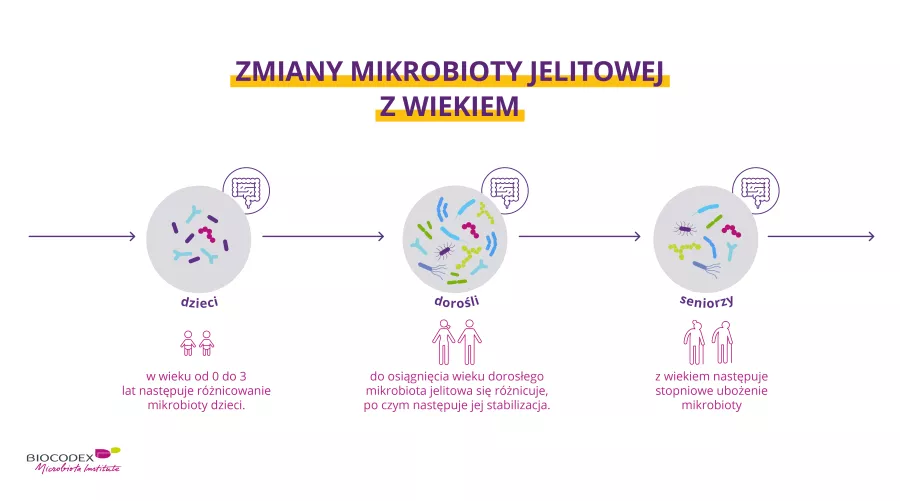 ZMIANY MIKROBIOTY JELITOWEJ
Z WIEKIEM

dzieci

w wieku od 0 do 3 lat następuje różnicowanie mikrobioty dzieci.

dorośli

do osiągnięcia wieku dorosłego mikrobiota jelitowa się różnicuje, po czym następuje jej stabilizacja.

seniorzy

z wiekiem następuje stopniowe ubożenie mikrobioty

BIOCODEX
Microbiota Institute