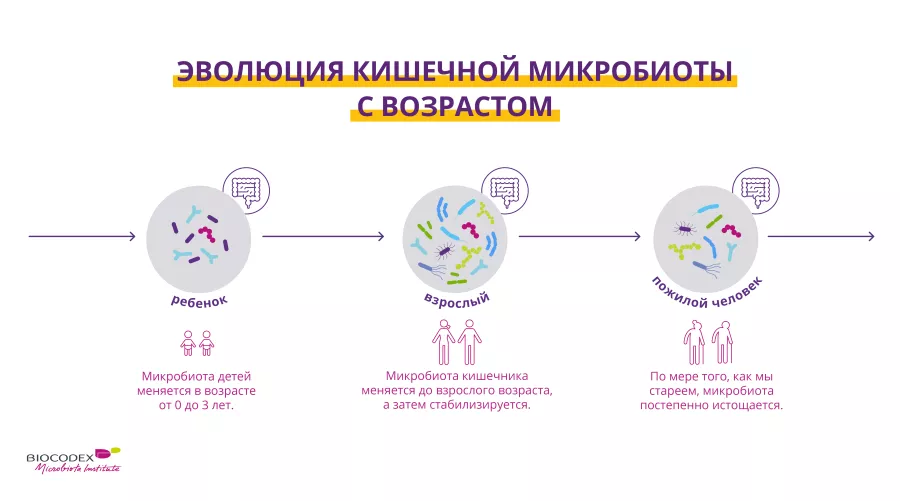 ЭВОЛЮЦИЯ КИШЕЧНОЙ МИКРОБИОТЫ С ВОЗРАСТОМ

ребенок

Микробиота детей меняется в возрасте от 0 до 3 лет.

взрослый

Микробиота кишечника меняется до взрослого возраста, а затем стабилизируется.

пожилой человек

По мере того, как мы стареем, микробиота постепенно истощается.

BIOCODEX
Microbiota Institute