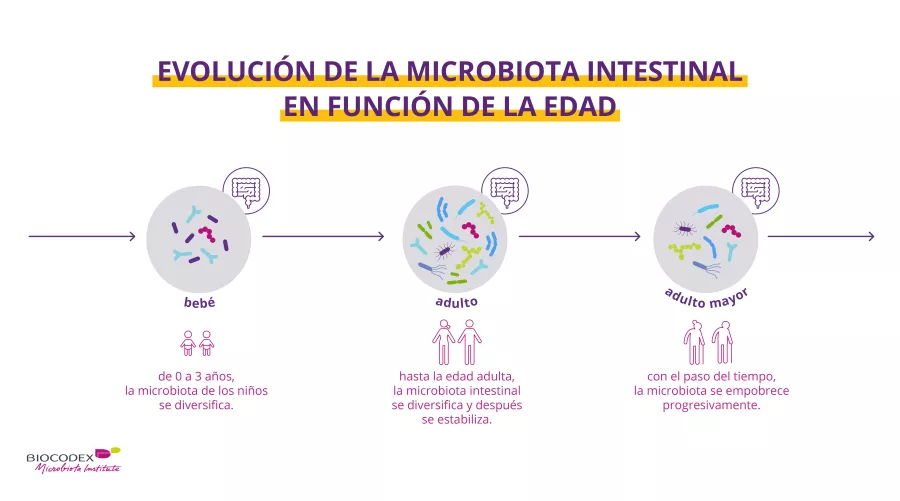 EVOLUCIÓN DE LA MICROBIOTA INTESTINAL EN FUNCIÓN DE LA EDAD

bebé

de 0 a 3 años, la microbiota de los niños se diversifica.

adulto

hasta la edad adulta, la microbiota intestinal se diversifica y después se estabiliza.

adulto mayor

con el paso del tiempo, la microbiota se empobrece progresivamente.

BIOCODEX
Microbiota Institute