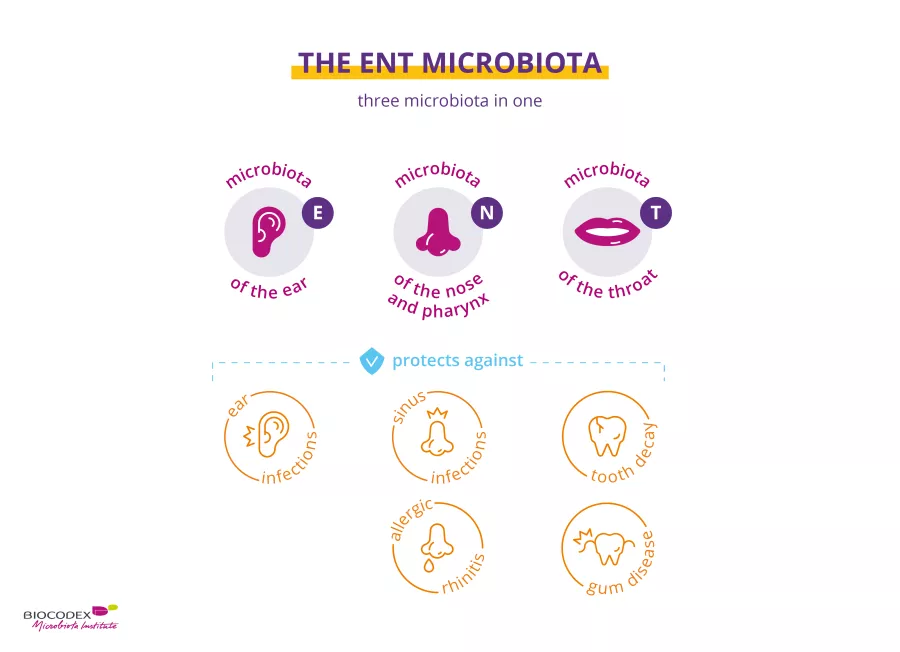 THE ENT MICROBIOTA

three microbiota in one

microbiota E of the ear

microbiota N of the nose and pharynx

microbiota T of the throat

protects against

ear infections

sinus infections

tooth decay

allergic rhinitis

gum disease

BIOCODEX
Microbiota Institute