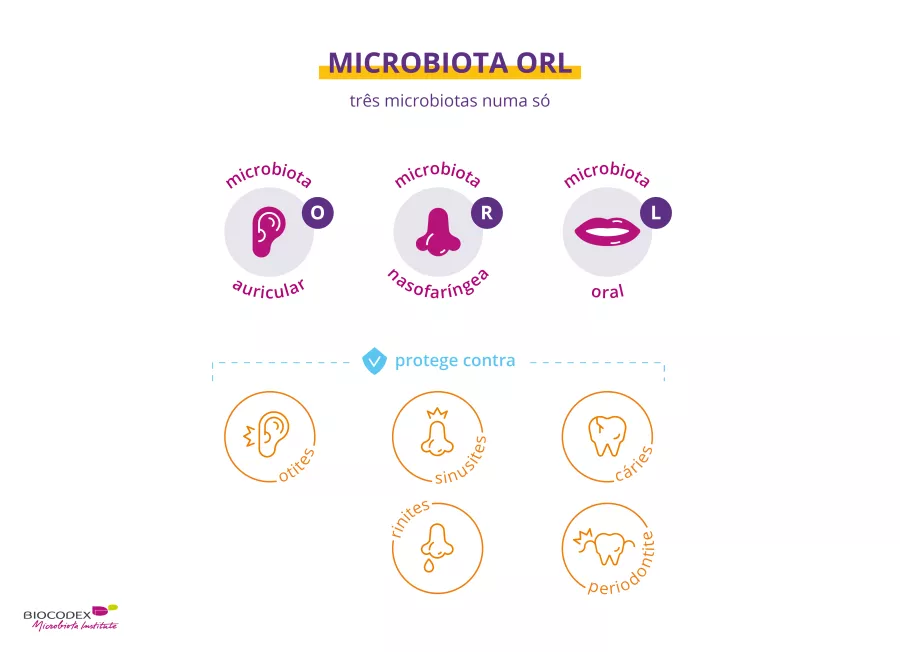 MICROBIOTA ORL

três microbiotas numa só

microbiota
O
auricular

microbiota
R
nasofaríngea

microbiota
L
oral

protege contra

otites

sinusites

cáries

rinites

periodontite

BIOCODEX
Microbiota Institute