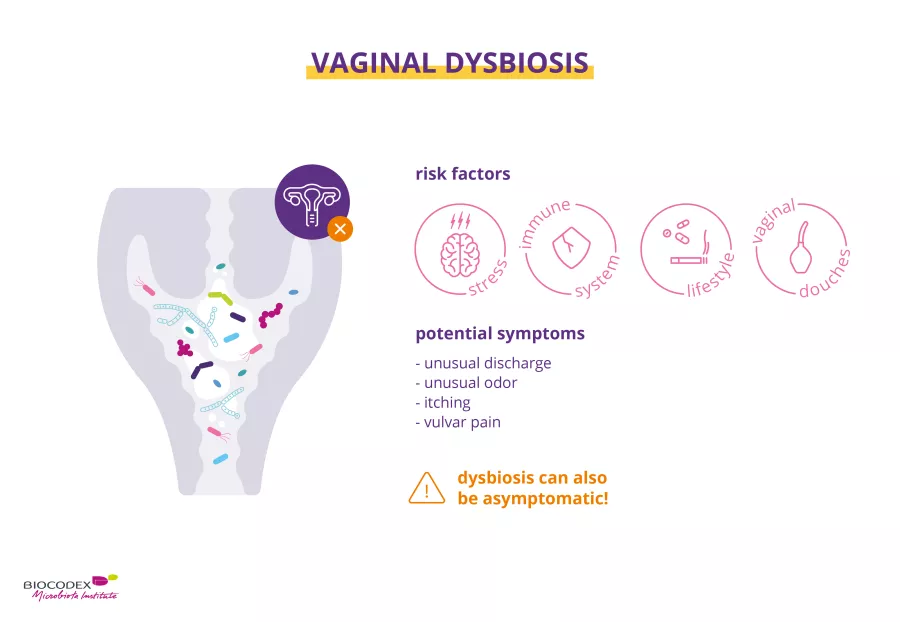 VAGINAL DYSBIOSIS

risk factors

stress

immune system

lifestyle

vaginal douches

potential symptoms

- unusual discharge
- unusual odor
- itching
- vulvar pain

dysbiosis can also be asymptomatic!

BIOCODEX
Microbiota Institute