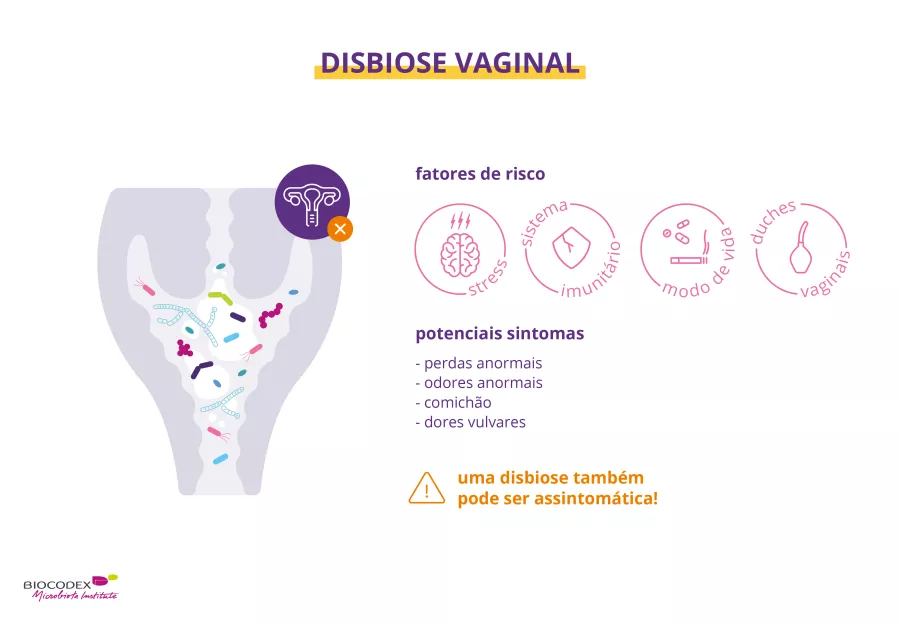 DISBIOSE VAGINAL

fatores de risco

stress

sistema imunitário

modo de vida

duches vaginais

potenciais sintomas

- perdas anormais
- odores anormais
- comichão
- dores vulvares

uma disbiose também pode ser assintomática!

BIOCODEX
Microbiota Institute