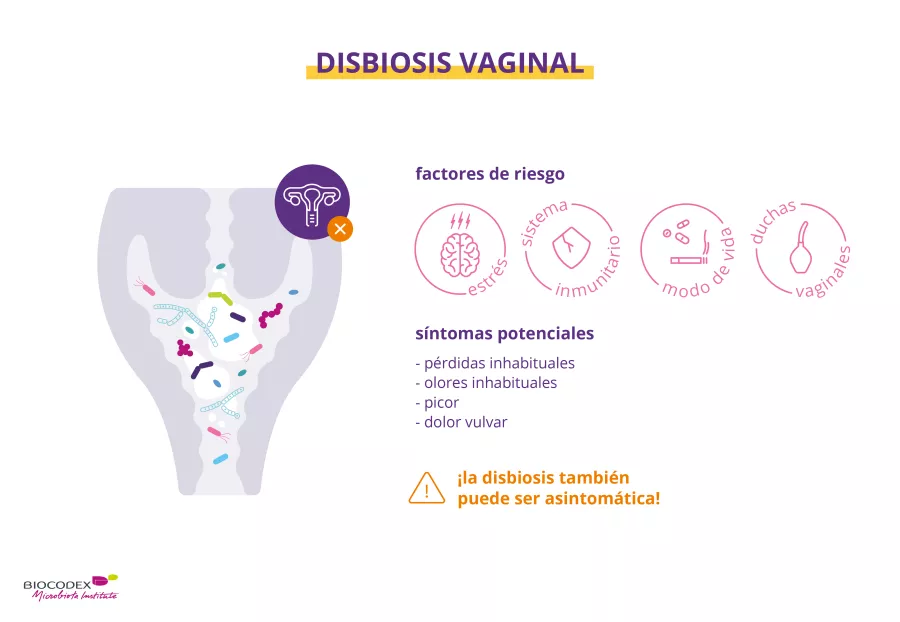 DISBIOSIS VAGINAL

factores de riesgo

estrés

sistema inmunitario

modo de vida

duchas vaginales

síntomas potenciales

- pérdidas inhabituales
- olores inhabituales
- picor
- dolor vulvar

¡la disbiosis también puede ser asintomática!

BIOCODEX
Microbiota Institute