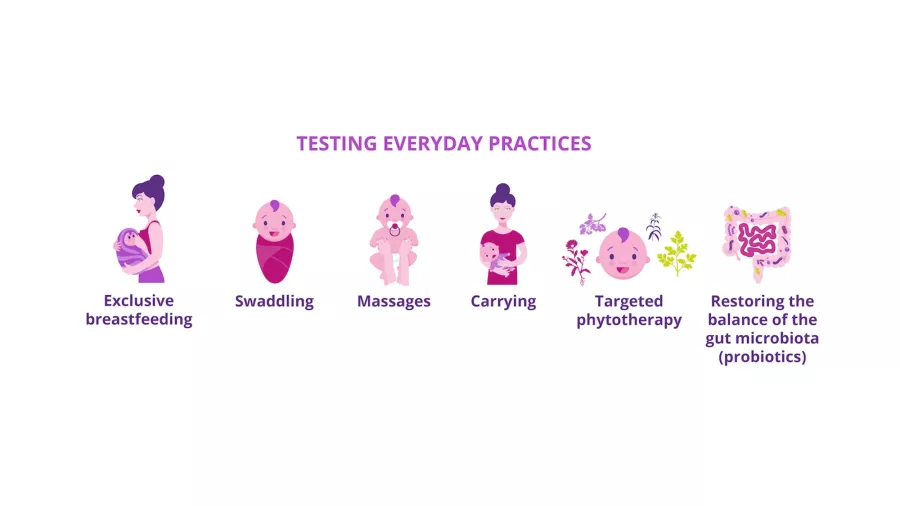 TESTING EVERYDAY PRACTICES

Exclusive breastfeeding

Swaddling

Massages

Carrying

Targeted phytotherapy

Restoring the balance of the gut microbiota (probiotics)