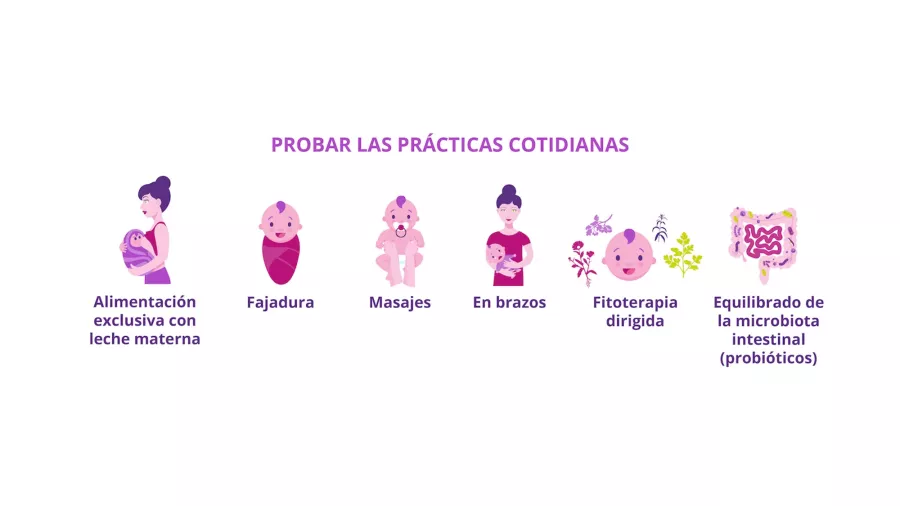 PROBAR LAS PRÁCTICAS COTIDIANAS

Alimentación exclusiva con leche materna

Fajadura

Masajes

En brazos

Fitoterapia dirigida

Equilibrado de la microbiota intestinal (probióticos)