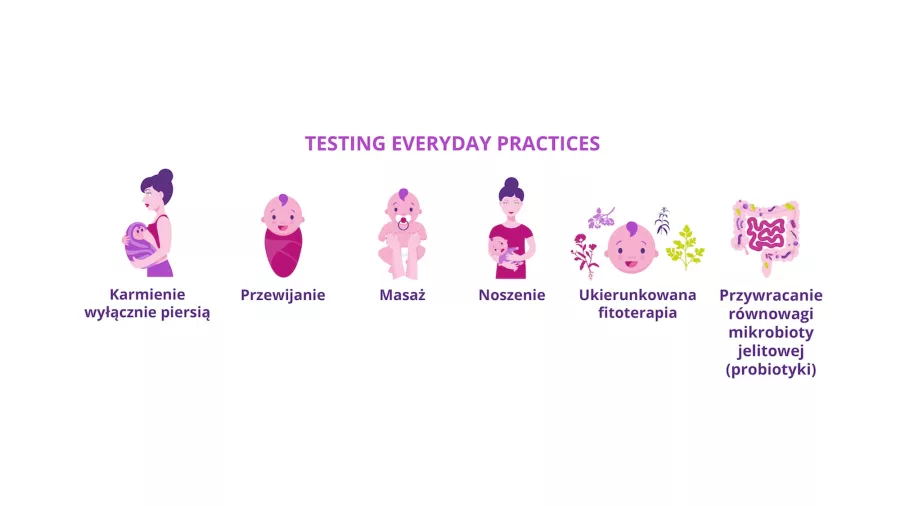 TESTING EVERYDAY PRACTICES

Karmienie wyłącznie piersią

Przewijanie

Masaż

Noszenie

Ukierunkowana fitoterapia

Przywracanie równowagi mikrobioty jelitowej (probiotyki)