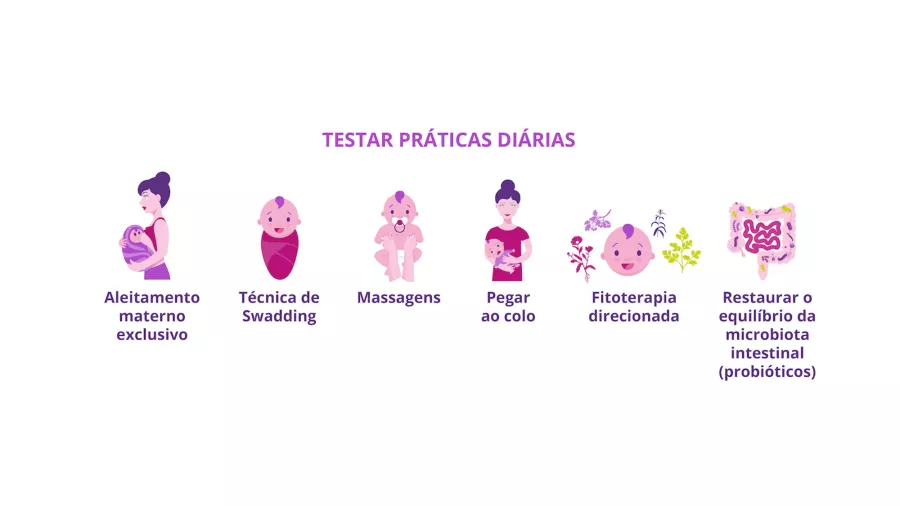 TESTAR PRÁTICAS DIÁRIAS

Aleitamento materno exclusivo

Técnica de Swadding

Massagens

Pegar ao colo

Fitoterapia direcionada

Restaurar o equilíbrio da microbiota intestinal (probióticos)