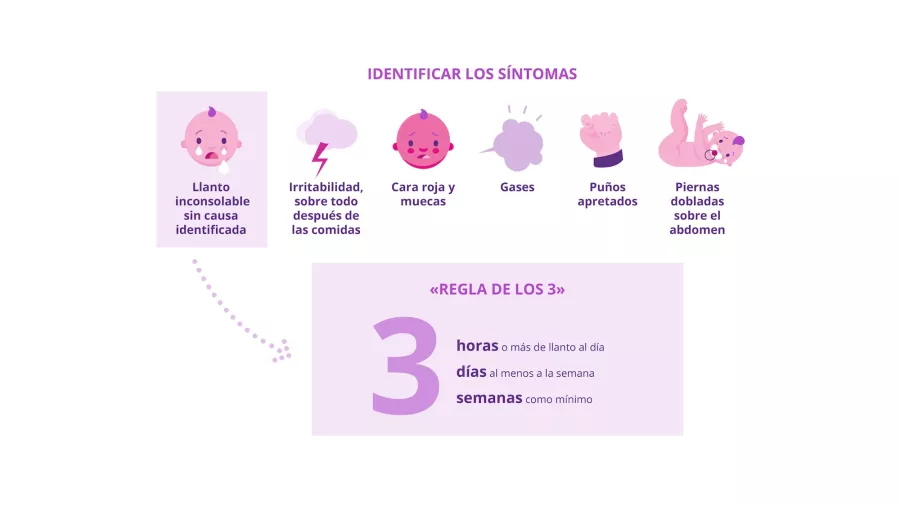 IDENTIFICAR LOS SÍNTOMAS

Llanto inconsolable sin causa identificada

Irritabilidad, sobre todo después de las comidas

Cara roja y muecas

Gases

Puños apretados

Piernas dobladas sobre el abdomen

«REGLA DE LOS 3»

3

horas o más de llanto al día
días al menos a la semana
semanas como mínimo