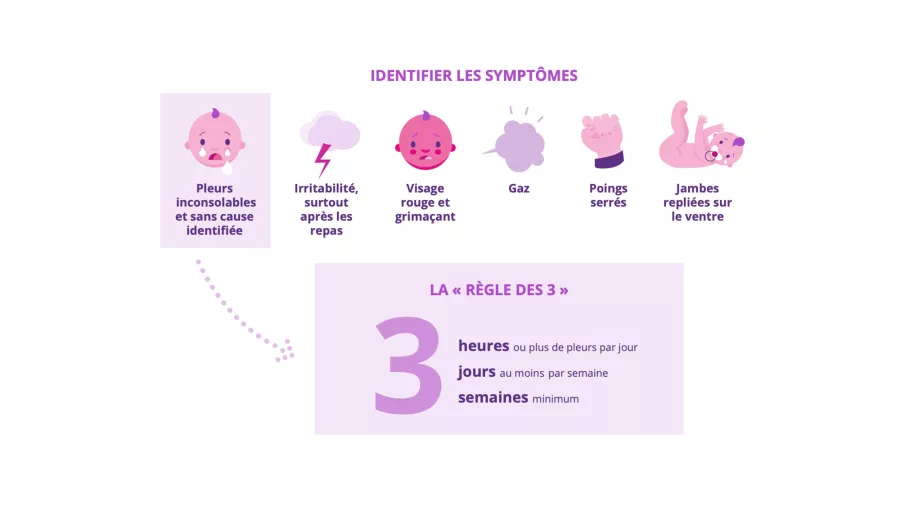 IDENTIFIER LES SYMPTÔMES

Pleurs inconsolables et sans cause identifiée

Irritabilité, surtout après les repas

Visage rouge et grimaçant

Gaz

Poings serrés

Jambes repliées sur le ventre

LA « RÈGLE DES 3 »

3

heures ou plus de pleurs par jour
jours au moins par semaine
semaines minimum