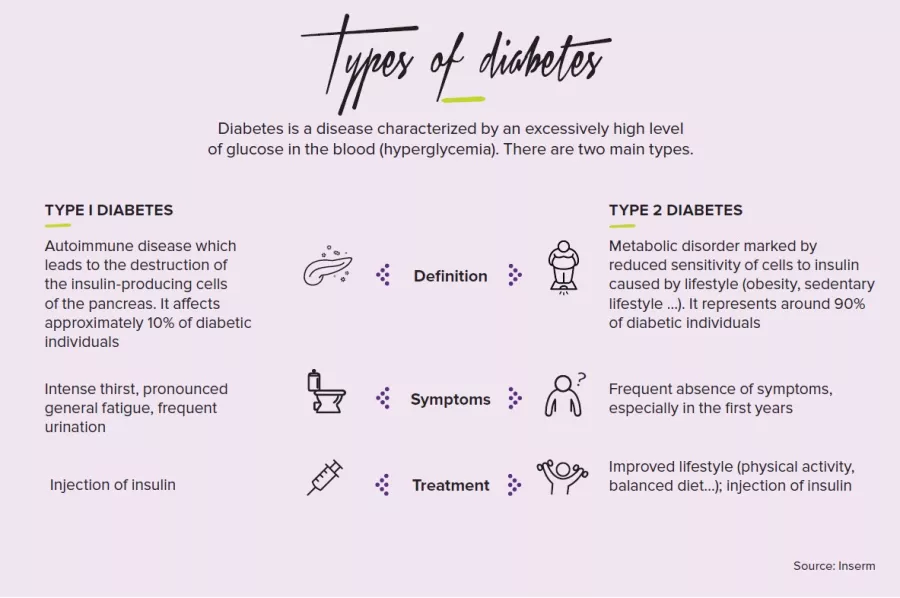 Types of diabetes

Diabetes is a disease characterized by an excessively high level of glucose in the blood (hyperglycemia). There are two main types.

TYPE I DIABETES

Autoimmune disease which leads to the destruction of the insulin-producing cells of the pancreas. It affects approximately 10% of diabetic individuals

Intense thirst, pronounced general fatigue, frequent urination

Injection of insulin

Definition

Symptoms

Treatment

TYPE 2 DIABETES

Metabolic disorder marked by reduced sensitivity of cells to insulin caused by lifestyle (obesity, sedentary lifestyle ...). It represents around 90% of diabetic individuals

Frequent absence of symptoms, especially in the first years

Improved lifestyle (physical activity, balanced diet...); injection of insulin

Source: Inserm