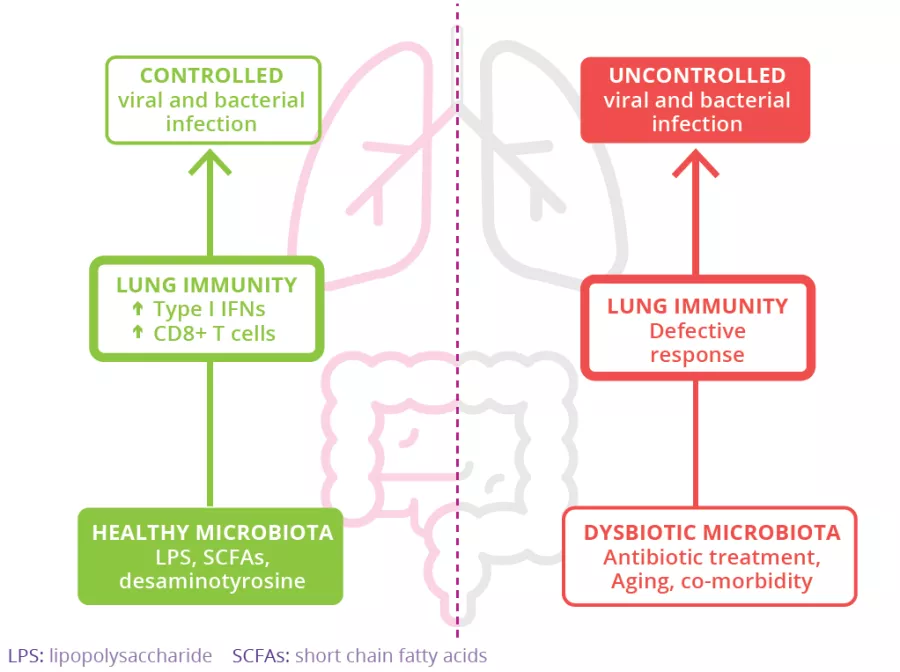 CONTROLLED
viral and bacterial infection

LUNG IMMUNITY
↑ Type I IFNs
↑ CD8+ T cells

HEALTHY MICROBIOTA
LPS, SCFAs, desaminotyrosine

UNCONTROLLED
viral and bacterial infection

LUNG IMMUNITY
Defective response

DYSBIOTIC MICROBIOTA
Antibiotic treatment, Aging, co-morbidity

LPS: lipopolysaccharide SCFAs: short chain fatty acids