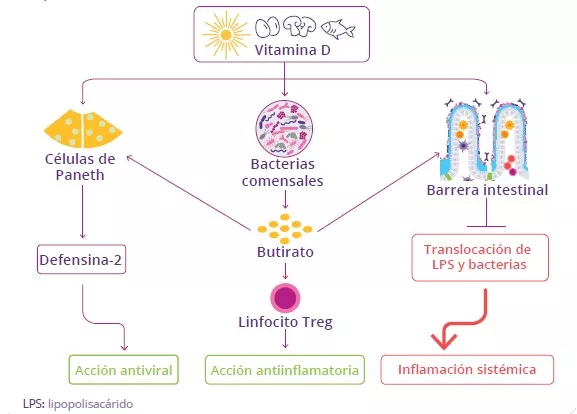 Vitamina D

Células de Paneth

Bacterias comensales

Barrera intestinal

Defensina-2

Butirato

Translocación de LPS y bacterias

Linfocito Treg

Acción antiviral

Acción antiinflamatoria

Inflamación sistémica

LPS: lipopolisacárido