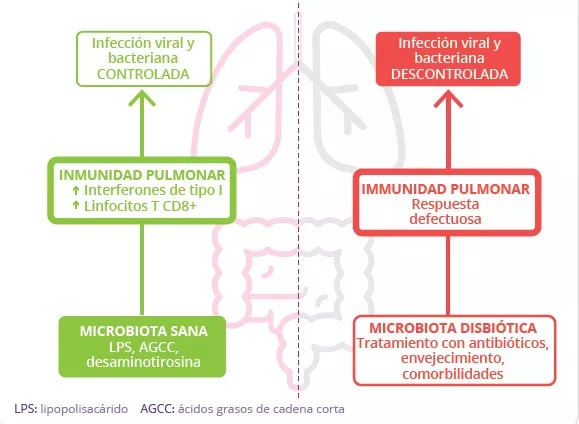 Infección viral y bacteriana CONTROLADA

INMUNIDAD PULMONAR
↑ Interferones de tipo I
↑ Linfocitos T CD8+

MICROBIOTA SANA
LPS, AGCC, desaminotirosina

Infección viral y bacteriana DESCONTROLADA

IMMUNIDAD PULMONAR
Respuesta defectuosa

MICROBIOTA DISBIÓTICA
Tratamiento con antibióticos, envejecimiento, comorbilidades

LPS: lipopolisacárido AGCC: ácidos grasos de cadena corta