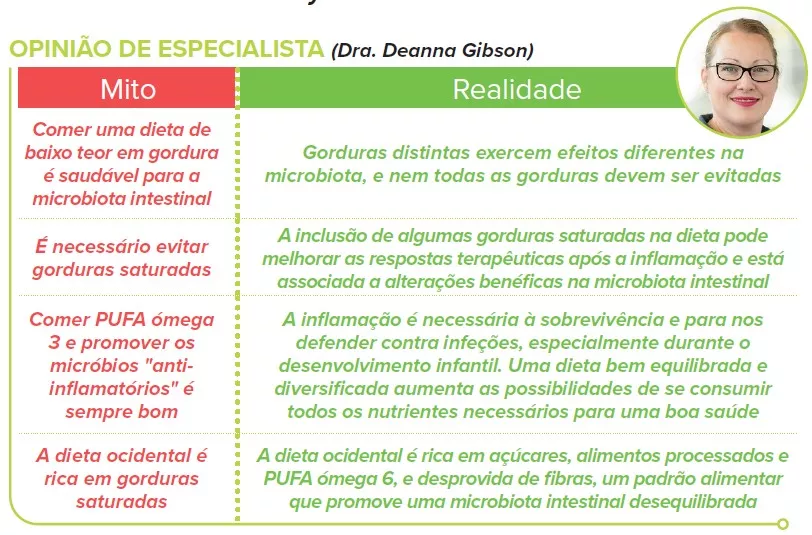 OPINIÃO DE ESPECIALISTA (Dra. Deanna Gibson)

| Mito | Realidade |
|---|---|
| Comer uma dieta de baixo teor em gordura é saudável para a microbiota intestinal | Gorduras distintas exercem efeitos diferentes na microbiota, e nem todas as gorduras devem ser evitadas |
| É necessário evitar gorduras saturadas | A inclusão de algumas gorduras saturadas na dieta pode melhorar as respostas terapêuticas após a inflamação e está associada a alterações benéficas na microbiota intestinal |
| Comer PUFA ómega 3 e promover os micróbios "anti-inflamatórios" é sempre bom | A inflamação é necessária à sobrevivência e para nos defender contra infeções, especialmente durante o desenvolvimento infantil. Uma dieta bem equilibrada e diversificada aumenta as possibilidades de se consumir todos os nutrientes necessários para uma boa saúde |
| A dieta ocidental é rica em gorduras saturadas | A dieta ocidental é rica em açúcares, alimentos processados e PUFA ómega 6, e desprovida de fibras, um padrão alimentar que promove uma microbiota intestinal desequilibrada |