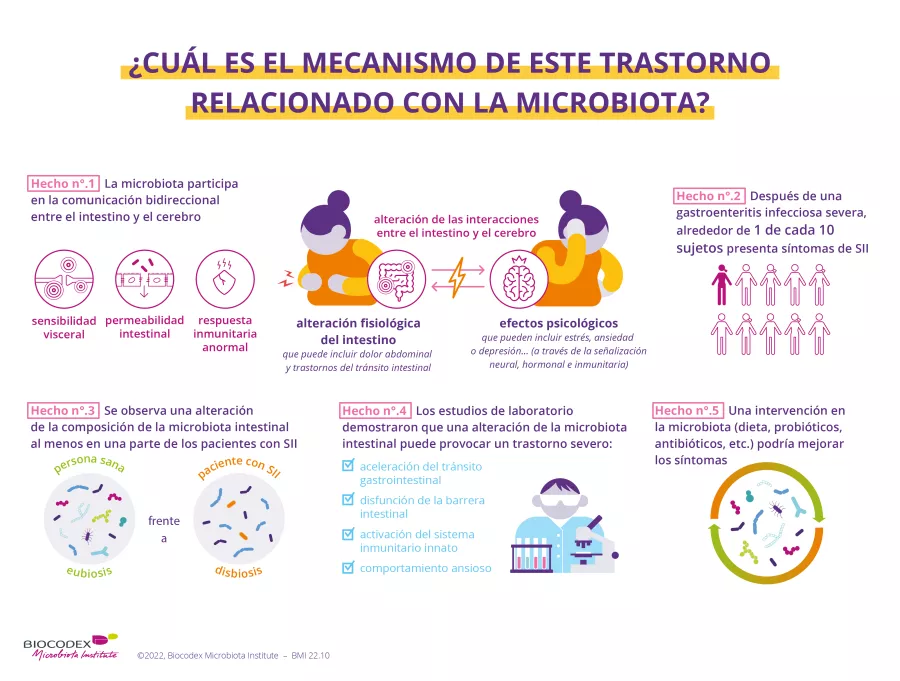 ¿CUÁL ES EL MECANISMO DE ESTE TRASTORNO RELACIONADO CON LA MICROBIOTA?

Hecho n°.1 La microbiota participa en la comunicación bidireccional entre el intestino y el cerebro

sensibilidad visceral

permeabilidad intestinal

respuesta inmunitaria anormal

alteración de las interacciones entre el intestino y el cerebro

alteración fisiológica del intestino
que puede incluir dolor abdominal y trastornos del tránsito intestinal

efectos psicológicos
que pueden incluir estrés, ansiedad o depresión... (a través de la señalización neural, hormonal e inmunitaria)

Hecho n°.2 Después de una gastroenteritis infecciosa severa, alrededor de 1 de cada 10 sujetos presenta síntomas de SII

Hecho n°.3 Se observa una alteración de la composición de la microbiota intestinal al menos en una parte de los pacientes con SII

persona sana

eubiosis

frente a

paciente con SII

disbiosis

Hecho n°.4 Los estudios de laboratorio demostraron que una alteración de la microbiota intestinal puede provocar un trastorno severo:

aceleración del tránsito gastrointestinal

disfunción de la barrera intestinal

activación del sistema inmunitario innato

comportamiento ansioso

Hecho n°.5 Una intervención en la microbiota (dieta, probióticos, antibióticos, etc.) podría mejorar los síntomas

BIOCODEX Microbiota Institute

©2022, Biocodex Microbiota Institute – BMI 22.10