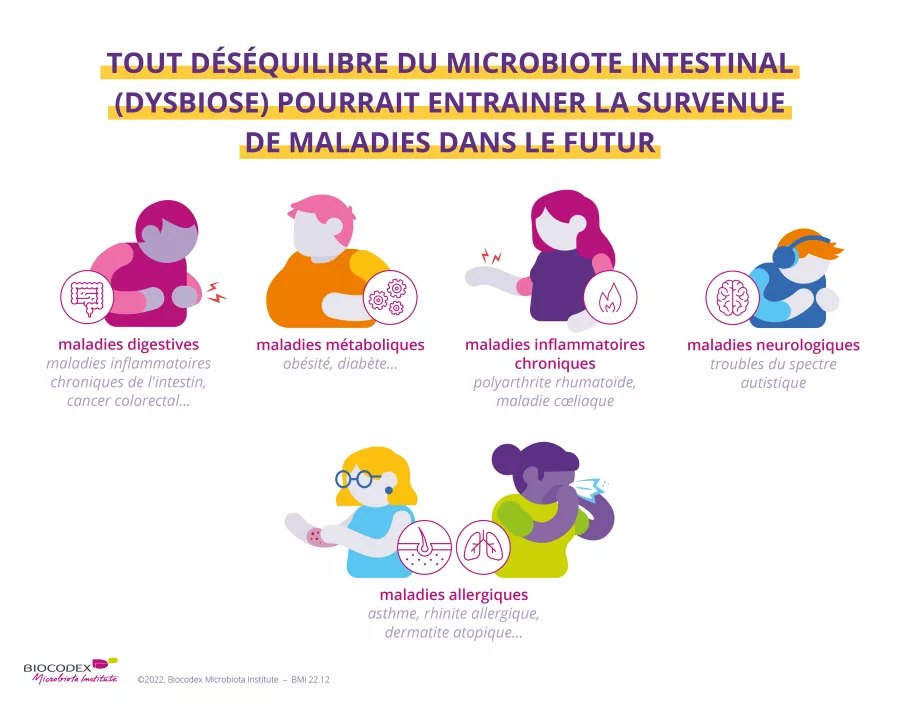 TOUT DÉSÉQUILIBRE DU MICROBIOTE INTESTINAL (DYSBIOSE) POURRAIT ENTRAINER LA SURVENUE DE MALADIES DANS LE FUTUR

maladies digestives
maladies inflammatoires chroniques de l'intestin, cancer colorectal…

maladies métaboliques
obésité, diabète…

maladies inflammatoires chroniques
polyarthrite rhumatoïde, maladie cœliaque

maladies neurologiques
troubles du spectre autistique

maladies allergiques
asthme, rhinite allergique, dermatite atopique…

BIOCODEX
Microbiota Institute

©2022, Biocodex Microbiota Institute – BMI 22.12