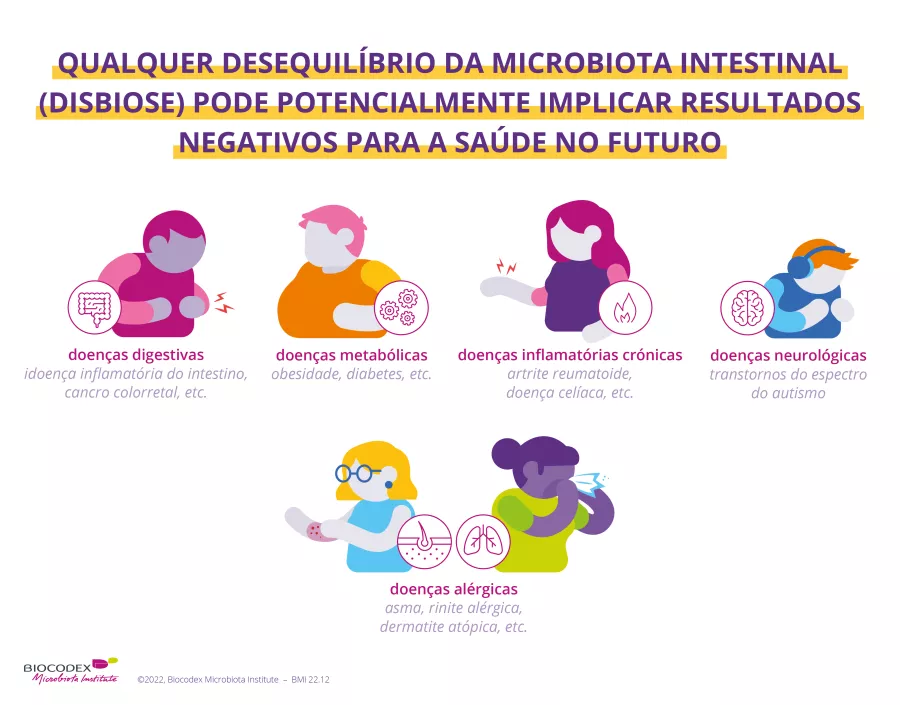 QUALQUER DESEQUILÍBRIO DA MICROBIOTA INTESTINAL (DISBIOSE) PODE POTENCIALMENTE IMPLICAR RESULTADOS NEGATIVOS PARA A SAÚDE NO FUTURO

doenças digestivas
idoença inflamatória do intestino, cancro colorretal, etc.

doenças metabólicas
obesidade, diabetes, etc.

doenças inflamatórias crónicas
artrite reumatoide, doença celíaca, etc.

doenças neurológicas
transtornos do espectro do autismo

doenças alérgicas
asma, rinite alérgica, dermatite atópica, etc.

BIOCODEX
Microbiota Institute

©2022, Biocodex Microbiota Institute – BMI 22.12