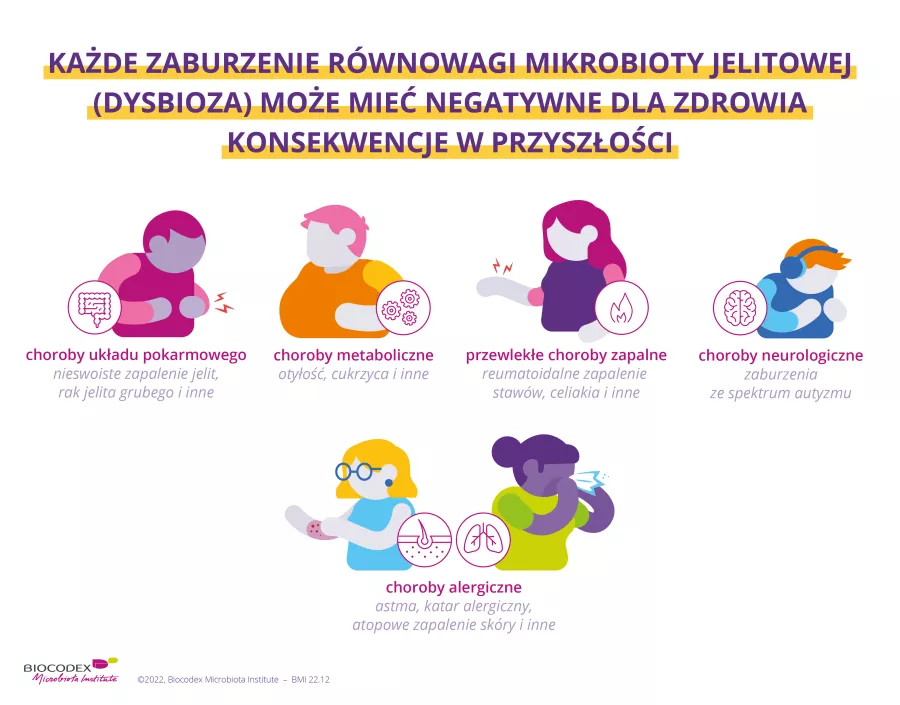 KAŻDE ZABURZENIE RÓWNOWAGI MIKROBIOTY JELITOWEJ (DYSBIOZA) MOŻE MIEĆ NEGATYWNE DLA ZDROWIA KONSEKWENCJE W PRZYSZŁOŚCI

choroby układu pokarmowego
nieswoiste zapalenie jelit, rak jelita grubego i inne

choroby metaboliczne
otyłość, cukrzyca i inne

przewlekłe choroby zapalne
reumatoidalne zapalenie stawów, celiakia i inne

choroby neurologiczne
zaburzenia ze spektrum autyzmu

choroby alergiczne
astma, katar alergiczny, atopowe zapalenie skóry i inne

BIOCODEX Microbiota Institute

©2022, Biocodex Microbiota Institute – BMI 22.12