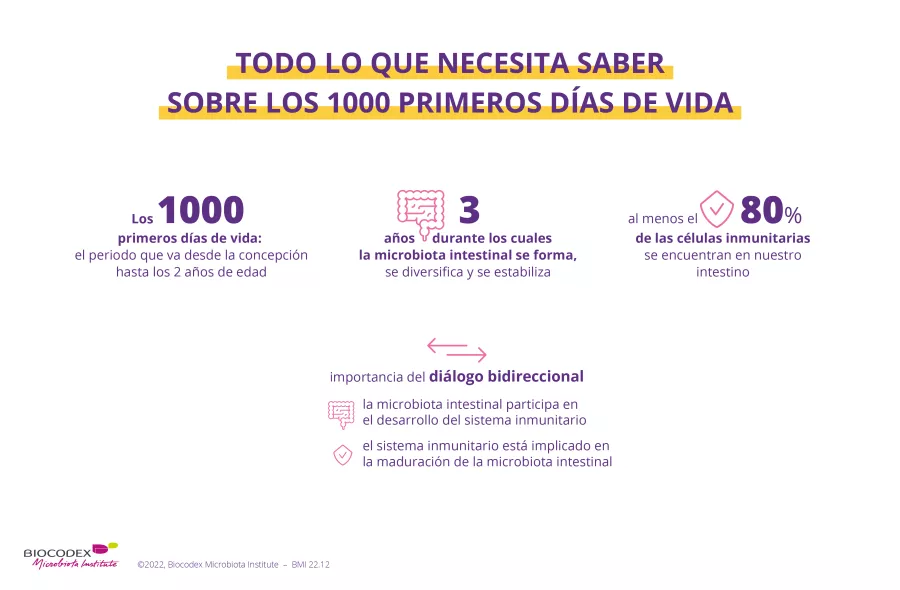 TODO LO QUE NECESITA SABER
SOBRE LOS 1000 PRIMEROS DÍAS DE VIDA

Los 1000
primeros días de vida:
el periodo que va desde la concepción hasta los 2 años de edad

3
años durante los cuales
la microbiota intestinal se forma,
se diversifica y se estabiliza

al menos el 80%
de las células inmunitarias
se encuentran en nuestro intestino

importancia del diálogo bidireccional

la microbiota intestinal participa en el desarrollo del sistema inmunitario

el sistema inmunitario está implicado en la maduración de la microbiota intestinal

BIOCODEX
Microbiota Institute

©2022, Biocodex Microbiota Institute – BMI 22.12