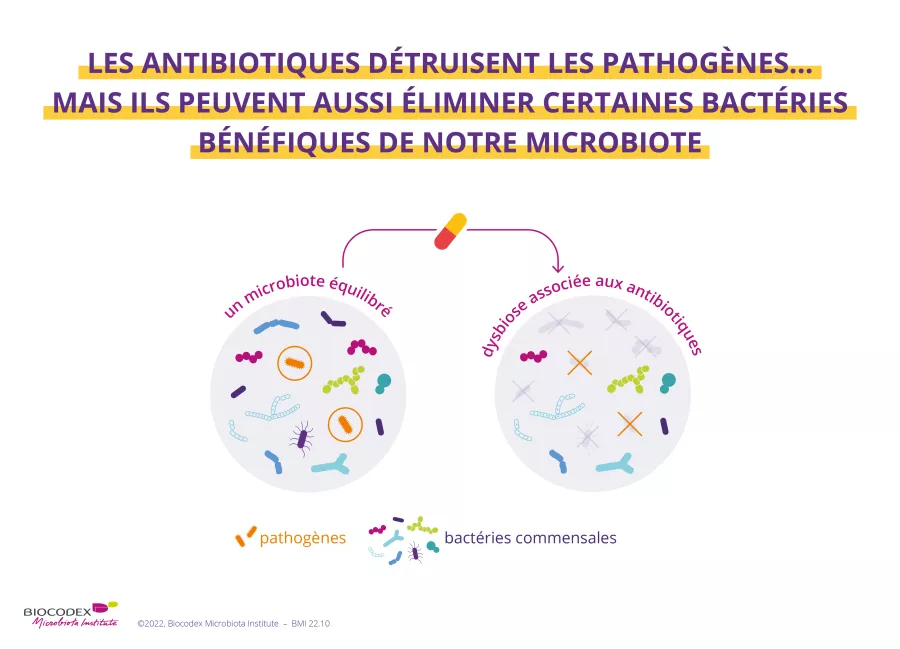 LES ANTIBIOTIQUES DÉTRUISENT LES PATHOGÈNES… MAIS ILS PEUVENT AUSSI ÉLIMINER CERTAINES BACTÉRIES BÉNÉFIQUES DE NOTRE MICROBIOTE

un microbiote équilibré

dysbiose associée aux antibiotiques

pathogènes

bactéries commensales

BIOCODEX
Microbiota Institute

©2022, Biocodex Microbiota Institute – BMI 22.10