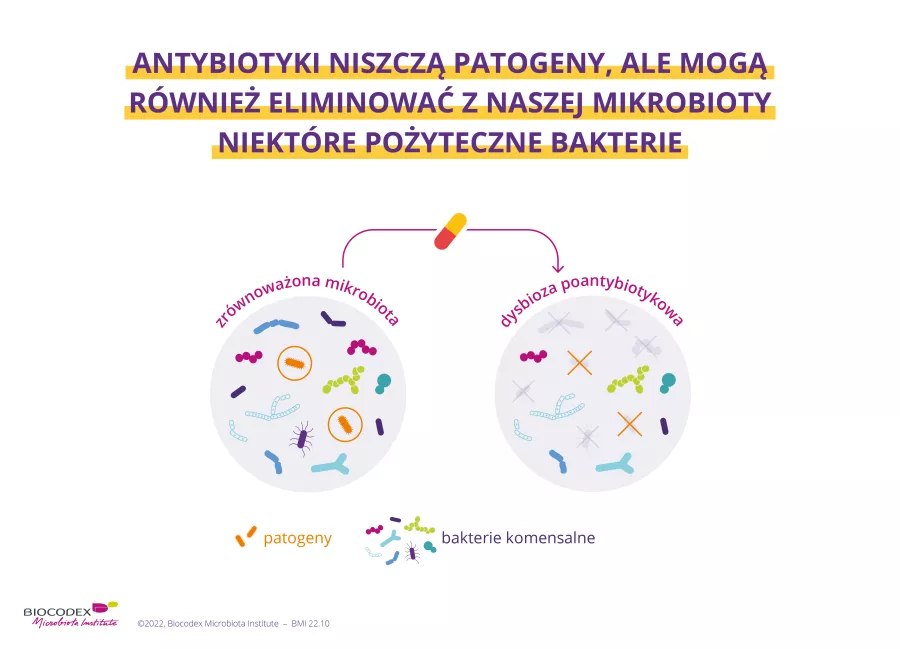 ANTYBIOTYKI NISZCZĄ PATOGENY, ALE MOGĄ RÓWNIEŻ ELIMINOWAĆ Z NASZEJ MIKROBIOTY NIEKTÓRE POŻYTECZNE BAKTERIE

zrównoważona mikrobiota

dysbioza poantybiotykowa

patogeny

bakterie komensalne

BIOCODEX Microbiota Institute

©2022, Biocodex Microbiota Institute – BMI 22.10