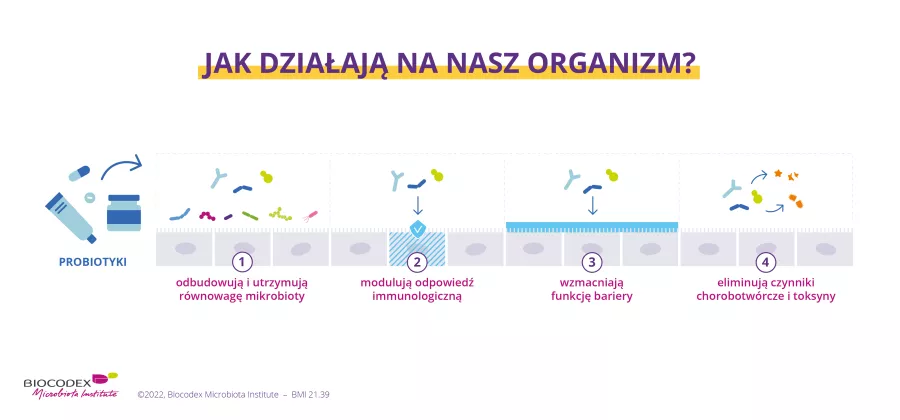 JAK DZIAŁAJĄ NA NASZ ORGANIZM?

PROBIOTYKI

1
odbudowują i utrzymują równowagę mikrobioty

2
modulują odpowiedź immunologiczną

3
wzmacniają funkcję bariery

4
eliminują czynniki chorobotwórcze i toksyny

BIOCODEX
Microbiota Institute

©2022, Biocodex Microbiota Institute – BMI 21.39