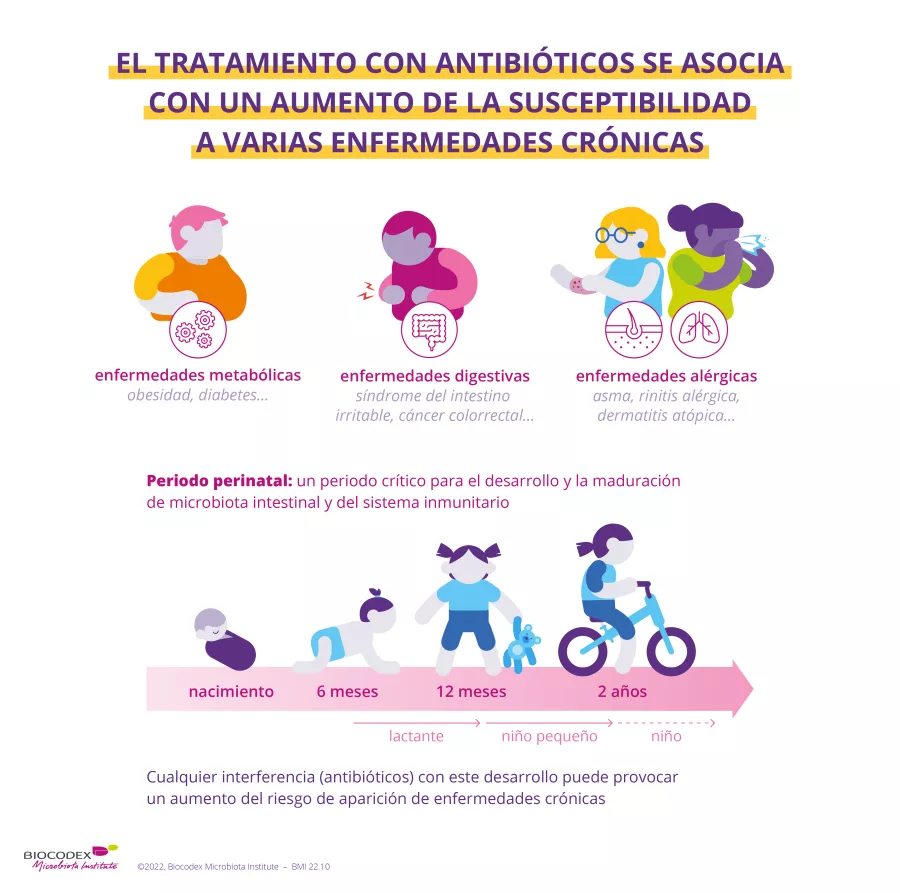 EL TRATAMIENTO CON ANTIBIÓTICOS SE ASOCIA CON UN AUMENTO DE LA SUSCEPTIBILIDAD A VARIAS ENFERMEDADES CRÓNICAS

enfermedades metabólicas
obesidad, diabetes...

enfermedades digestivas
síndrome del intestino irritable, cáncer colorrectal...

enfermedades alérgicas
asma, rinitis alérgica, dermatitis atópica...

Periodo perinatal: un periodo crítico para el desarrollo y la maduración de microbiota intestinal y del sistema inmunitario

nacimiento
6 meses
12 meses
2 años

lactante
niño pequeño
niño

Cualquier interferencia (antibióticos) con este desarrollo puede provocar un aumento del riesgo de aparición de enfermedades crónicas

BIOCODEX
Microbiota Institute

©2022, Biocodex Microbiota Institute – BMI 22.10