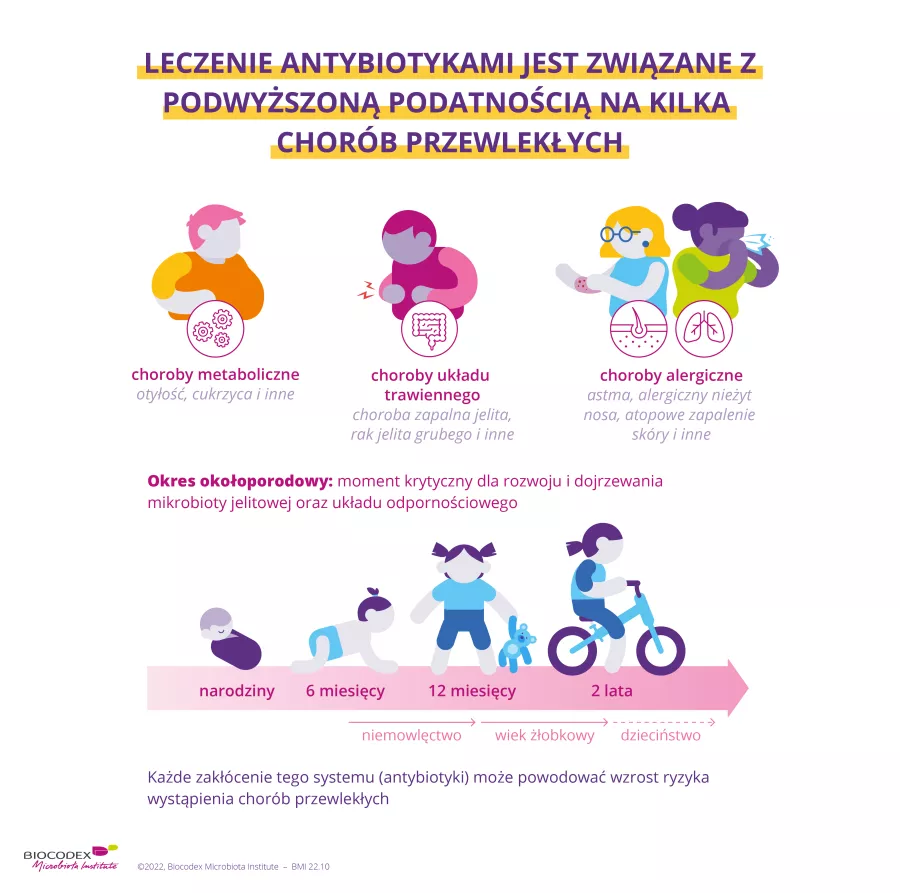 LECZENIE ANTYBIOTYKAMI JEST ZWIĄZANE Z PODWYŻSZONĄ PODATNOŚCIĄ NA KILKA CHORÓB PRZEWLEKŁYCH

choroby metaboliczne
otyłość, cukrzyca i inne

choroby układu trawiennego
choroba zapalna jelita, rak jelita grubego i inne

choroby alergiczne
astma, alergiczny nieżyt nosa, atopowe zapalenie skóry i inne

Okres okołoporodowy: moment krytyczny dla rozwoju i dojrzewania mikrobioty jelitowej oraz układu odpornościowego

narodziny 6 miesięcy 12 miesięcy 2 lata

niemowlęctwo wiek żłobkowy dzieciństwo

Każde zakłócenie tego systemu (antybiotyki) może powodować wzrost ryzyka wystąpienia chorób przewlekłych

BIOCODEX Microbiota Institute ©2022, Biocodex Microbiota Institute – BMI 22.10