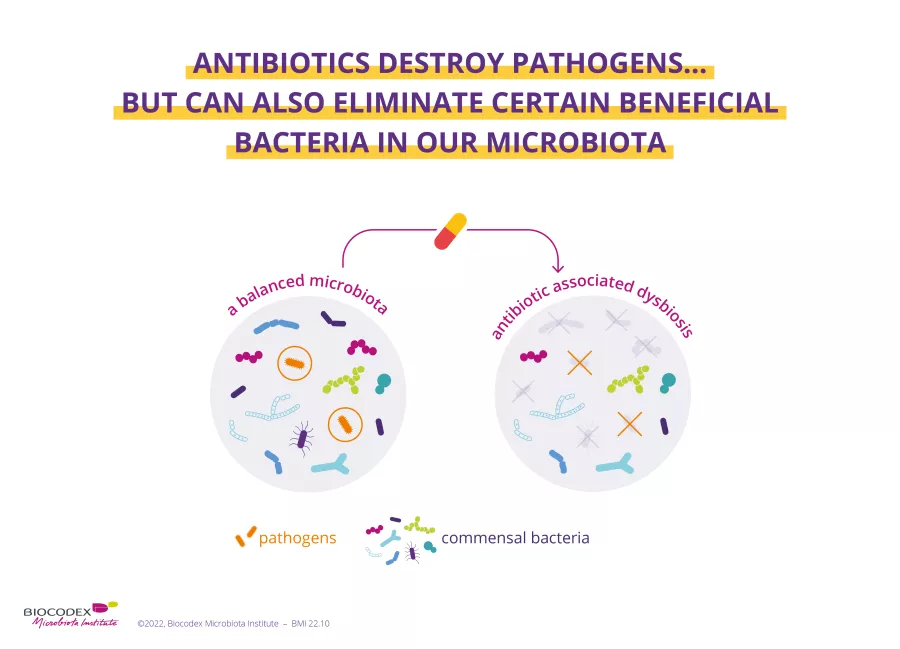 ANTIBIOTICS DESTROY PATHOGENS...
BUT CAN ALSO ELIMINATE CERTAIN BENEFICIAL
BACTERIA IN OUR MICROBIOTA

a balanced microbiota

antibiotic associated dysbiosis

pathogens

commensal bacteria

BIOCODEX
Microbiota Institute

©2022, Biocodex Microbiota Institute – BMI 22.10