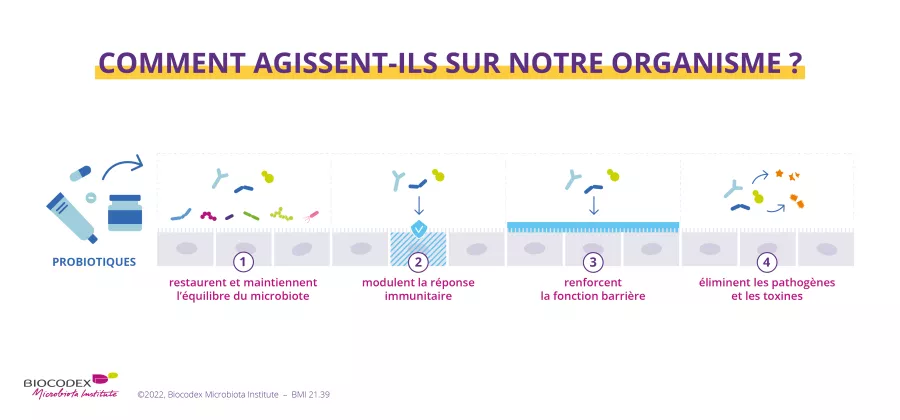 COMMENT AGISSENT-ILS SUR NOTRE ORGANISME ?

PROBIOTIQUES

1
restaurent et maintiennent l'équilibre du microbiote

2
modulent la réponse immunitaire

3
renforcent la fonction barrière

4
éliminent les pathogènes et les toxines

BIOCODEX
Microbiota Institute

©2022, Biocodex Microbiota Institute – BMI 21.39