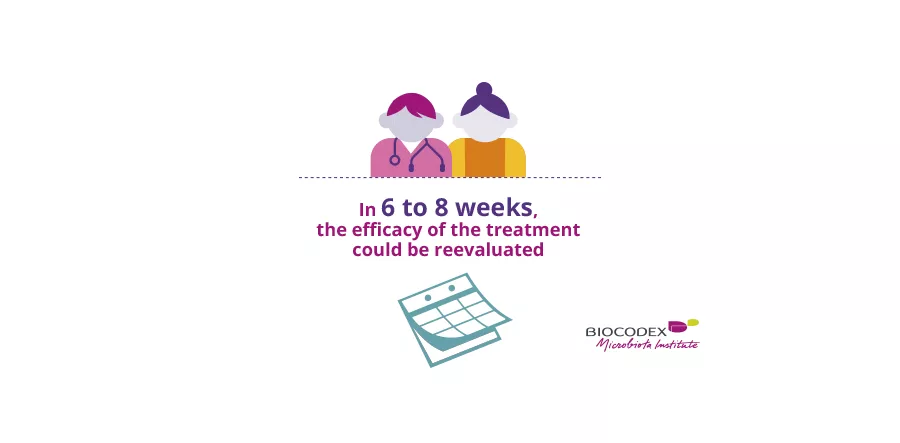 In 6 to 8 weeks, the efficacy of the treatment could be reevaluated

BIOCODEX
Microbiota Institute