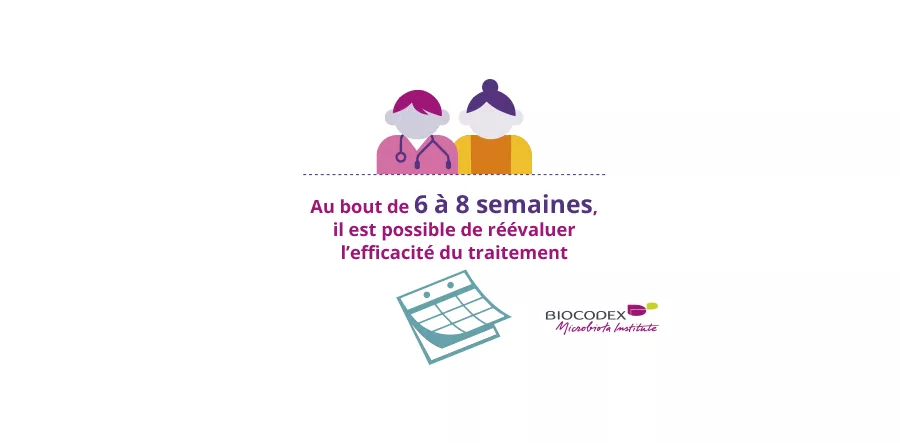 Au bout de 6 à 8 semaines, il est possible de réévaluer l'efficacité du traitement

BIOCODEX
Microbiota Institute