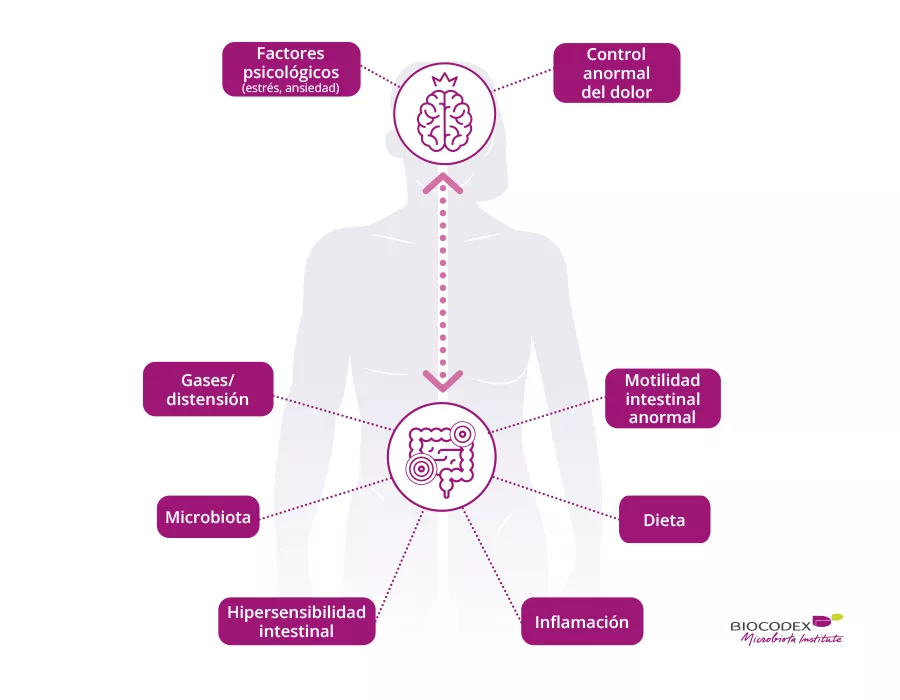 Factores psicológicos
(estrés, ansiedad)

Control anormal del dolor

Gases/ distensión

Motilidad intestinal anormal

Microbiota

Dieta

Hipersensibilidad intestinal

Inflamación

BIOCODEX
Microbiota Institute