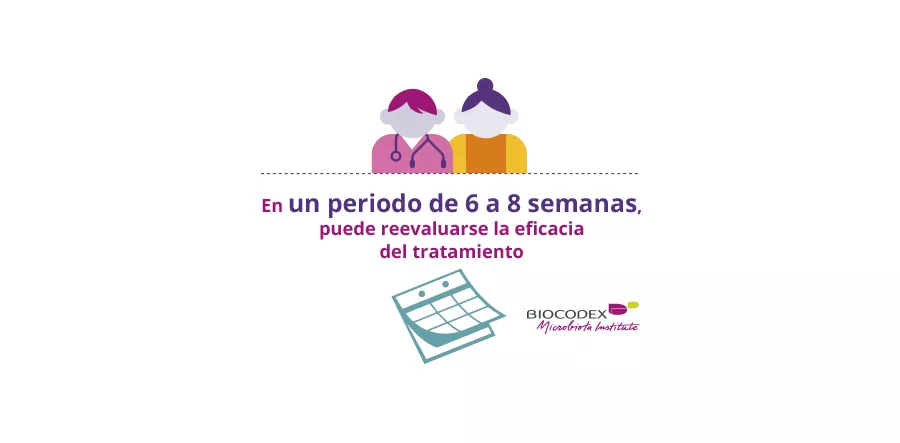 En un periodo de 6 a 8 semanas, puede reevaluarse la eficacia del tratamiento

BIOCODEX
Microbiota Institute