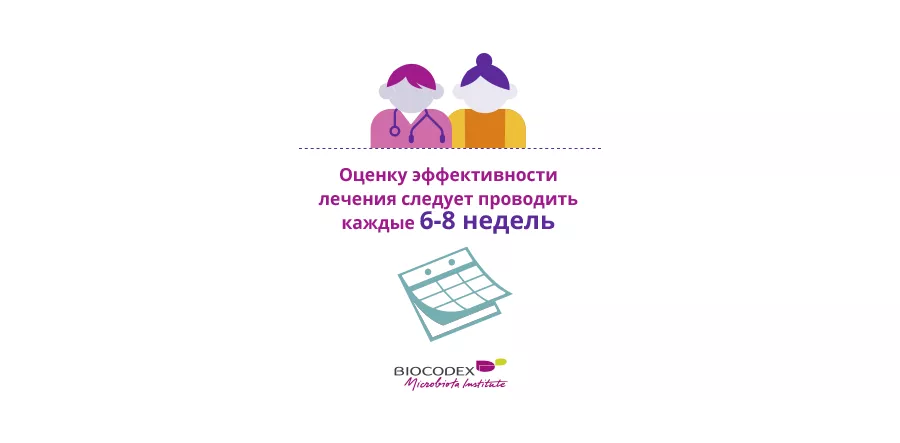 Оценку эффективности лечения следует проводить каждые 6-8 недель

BIOCODEX
Microbiota Institute