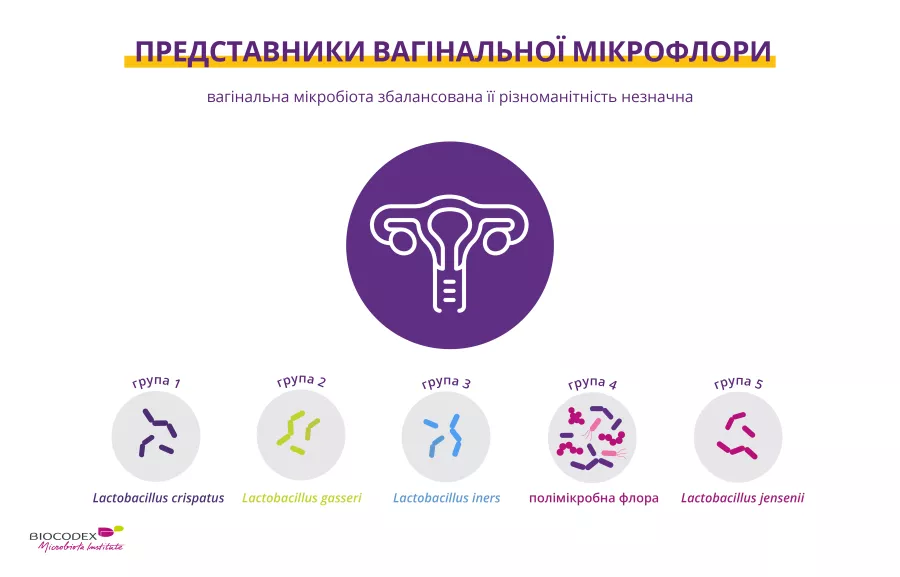 ПРЕДСТАВНИКИ ВАГІНАЛЬНОЇ МІКРОФЛОРИ

вагінальна мікробіота збалансована її різноманітність незначна

група 1
Lactobacillus crispatus

група 2
Lactobacillus gasseri

група 3
Lactobacillus iners

група 4
полімікробна флора

група 5
Lactobacillus jensenii

BIOCODEX
Microbiota Institute